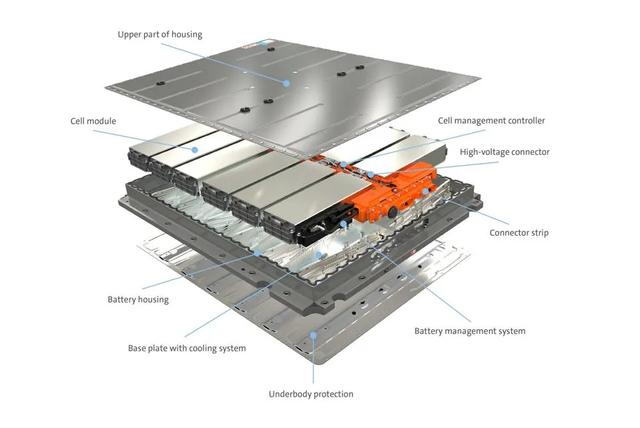 Upper part of housing

Cell module

Cell management controller

High-voltage connector

Connector strip

Battery housing

Battery management system

Base plate with cooling system

Underbody protection